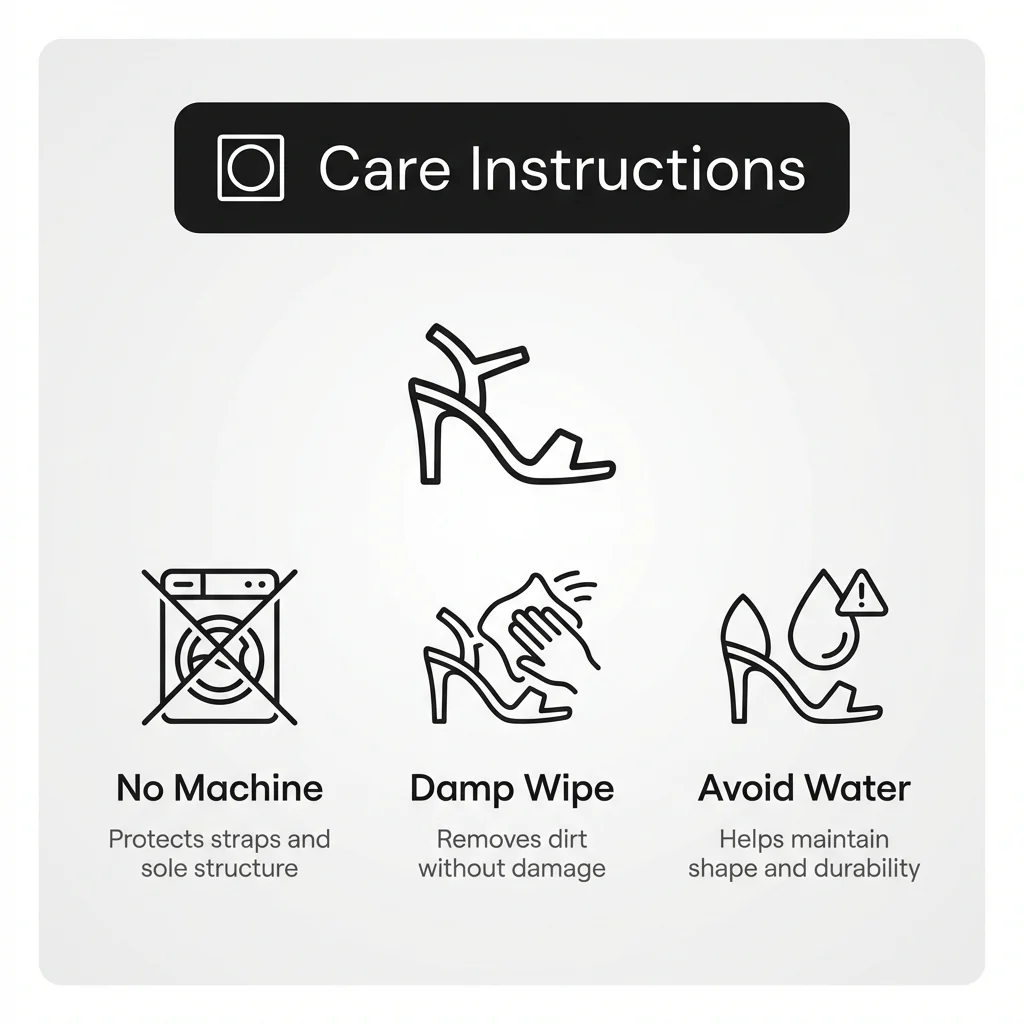 Care Instructions

No Machine
Protects straps and sole structure

Damp Wipe
Removes dirt without damage

Avoid Water
Helps maintain shape and durability